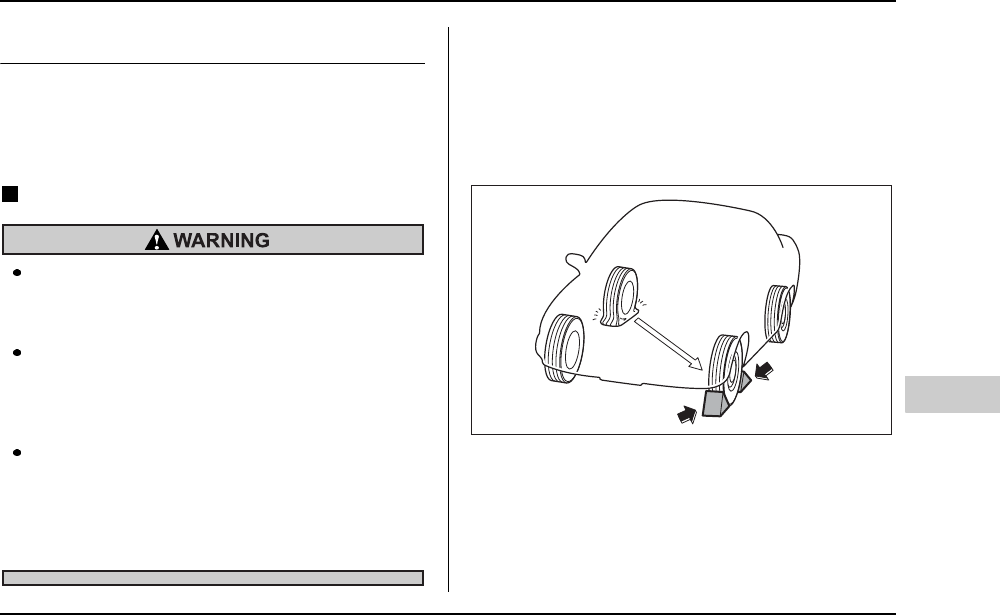 WARNING