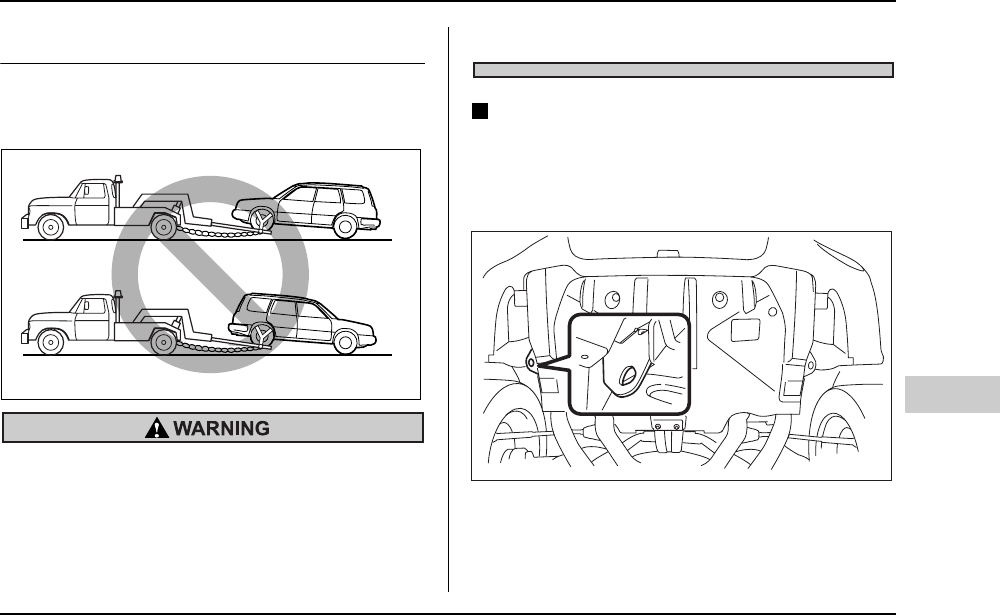 WARNING