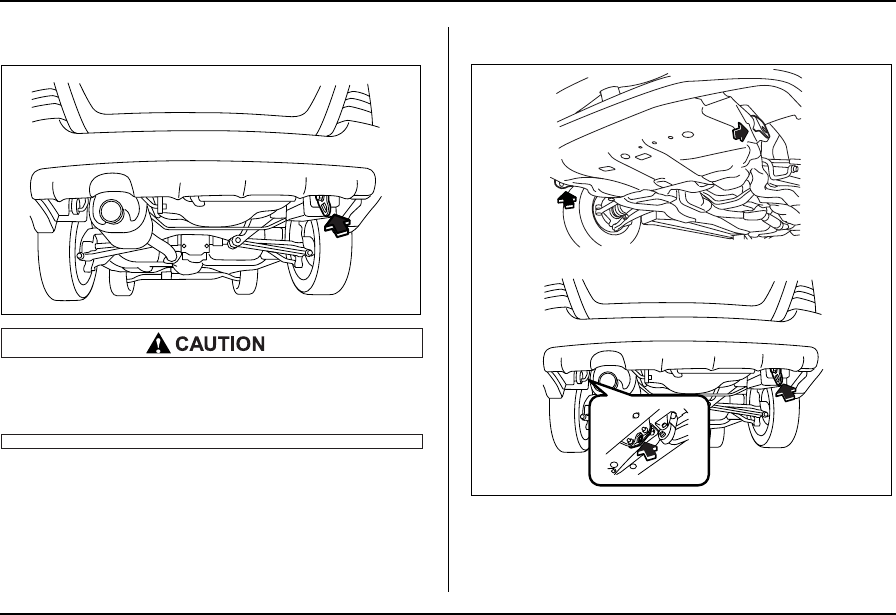 CAUTION