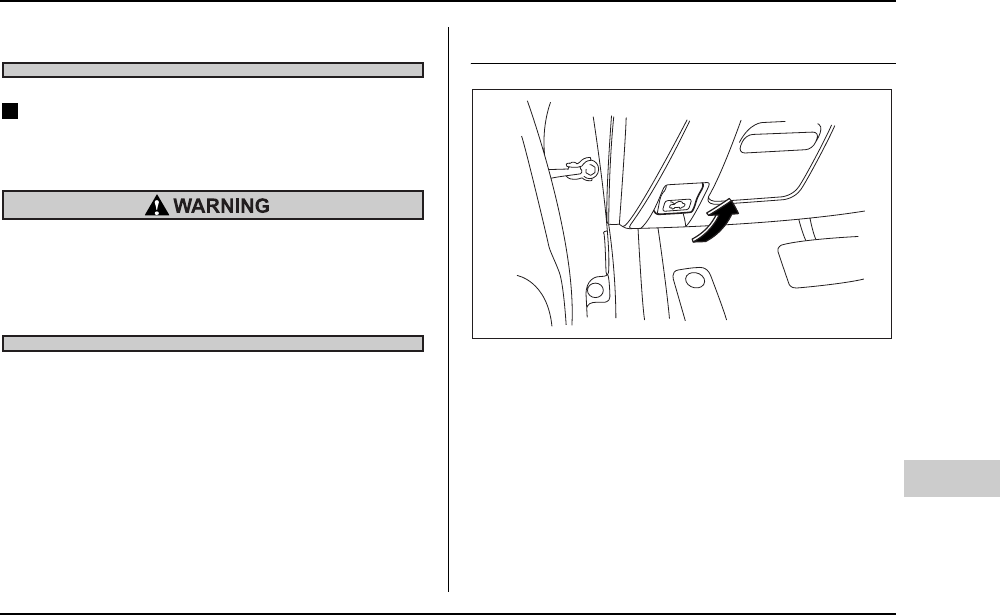 WARNING