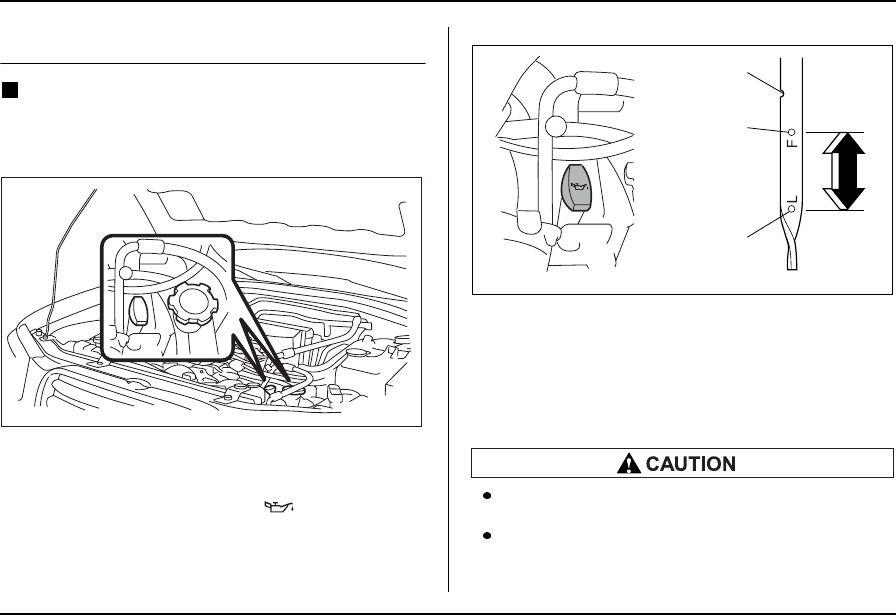 F

L

CAUTION