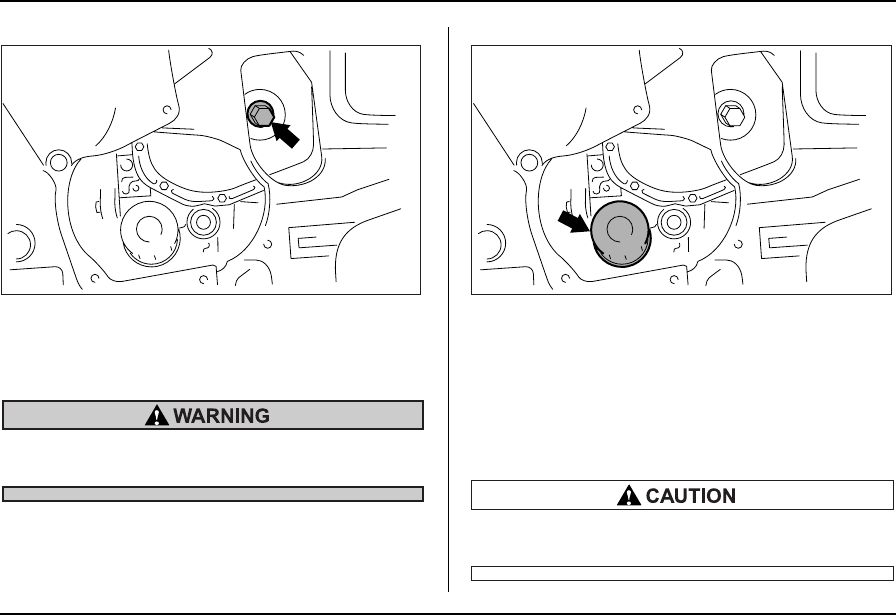 WARNING

CAUTION