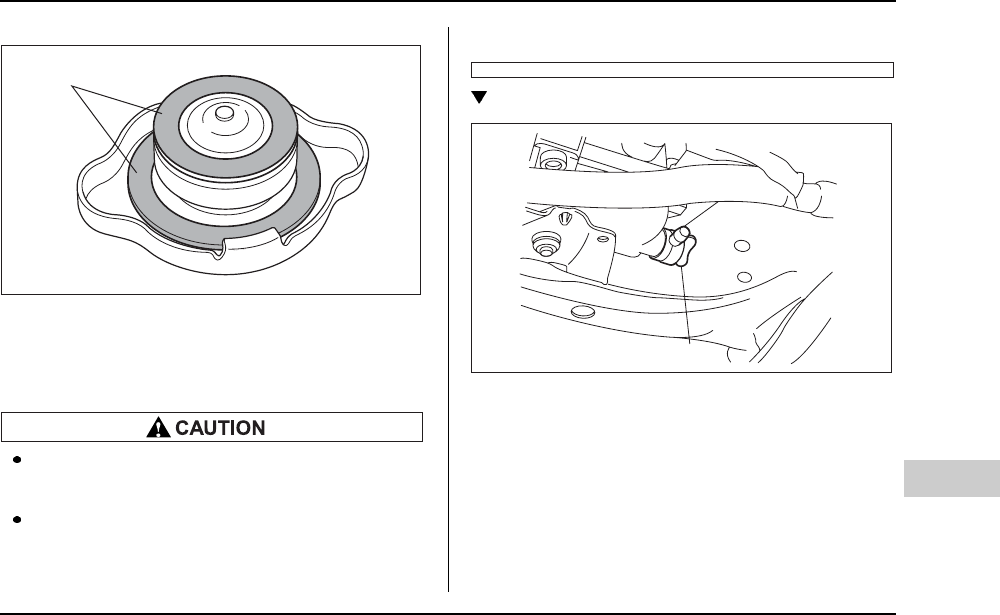 CAUTION