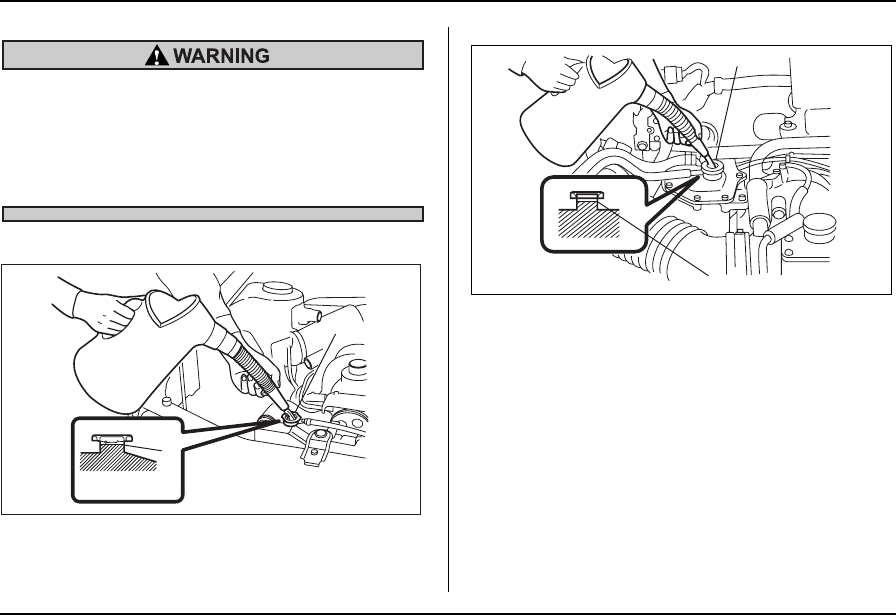 WARNING