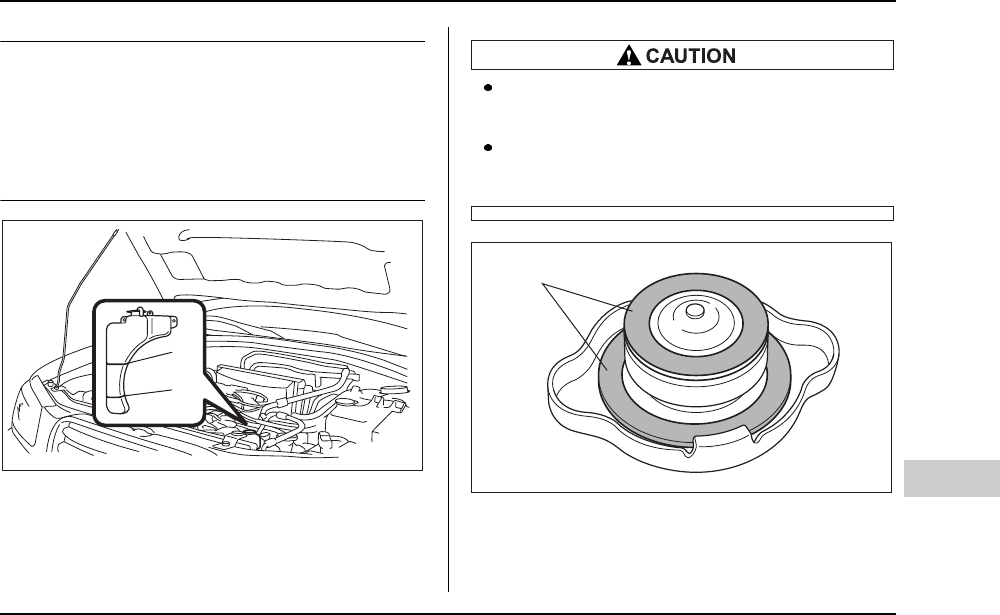 CAUTION