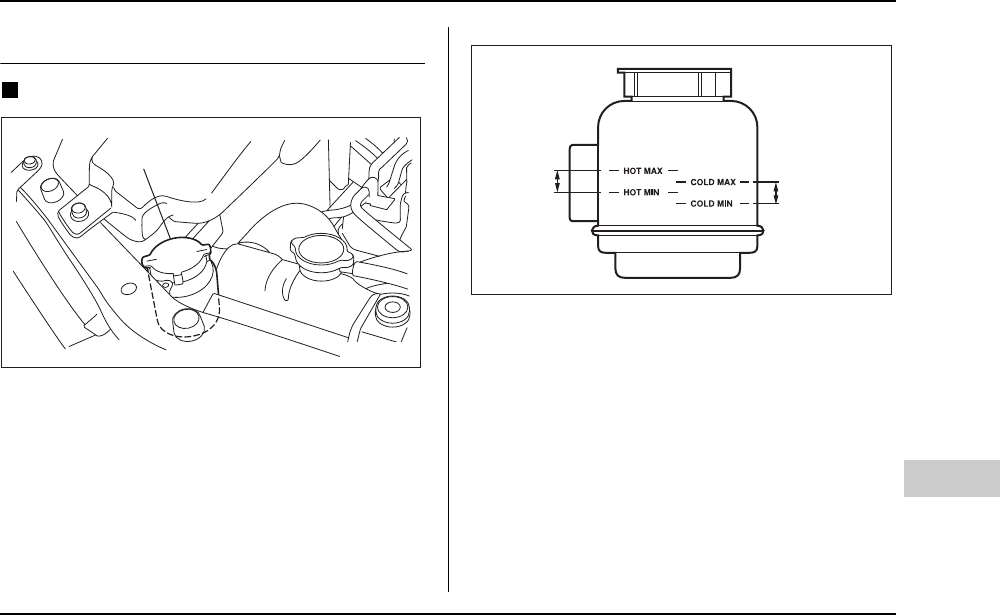 HOT MAX
HOT MIN
COLD MAX
COLD MIN