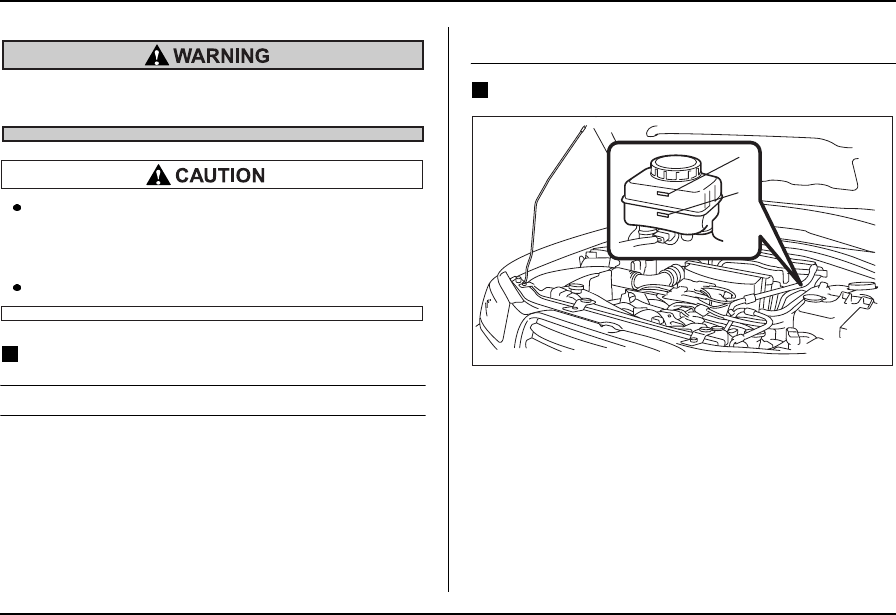 WARNING

CAUTION