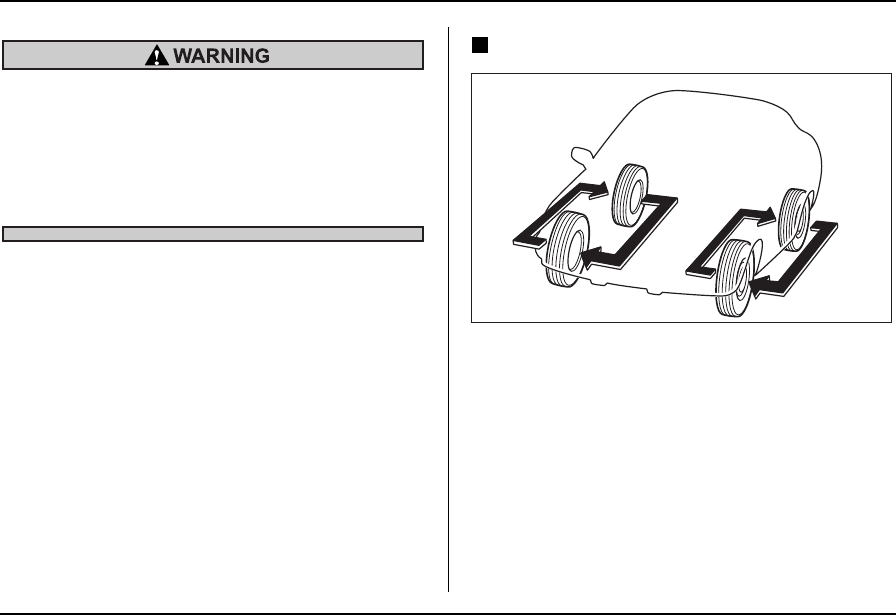 WARNING