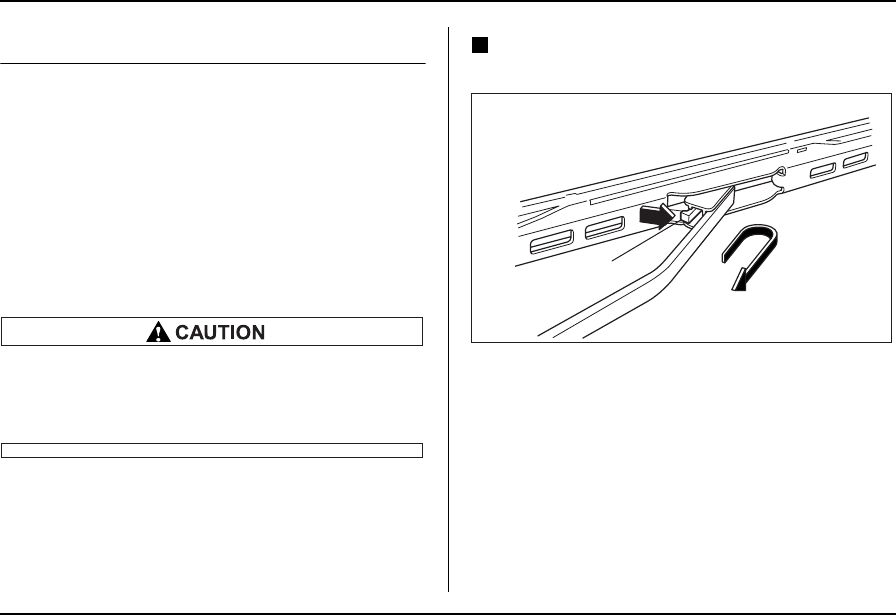 CAUTION