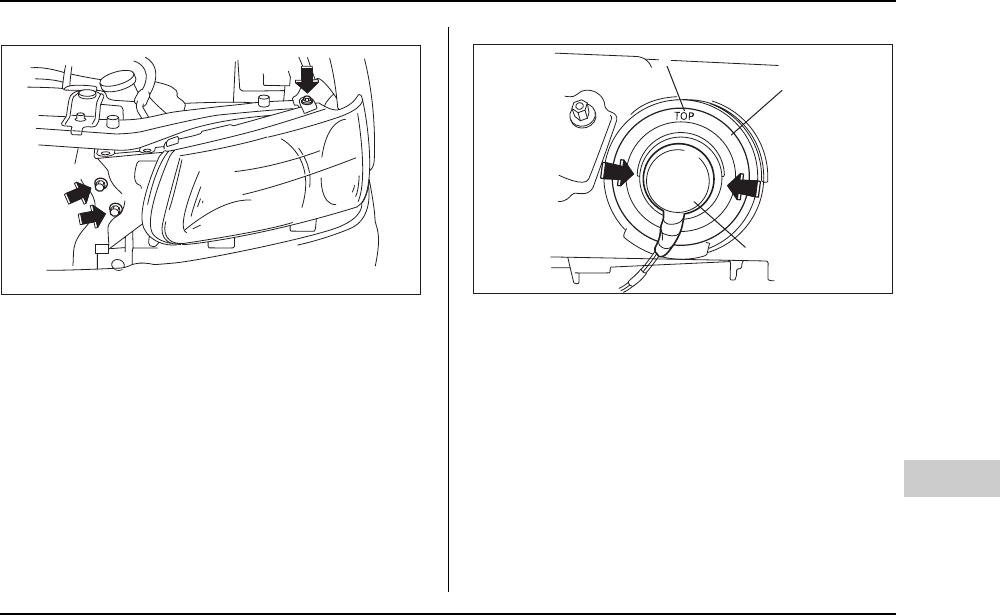 TOP