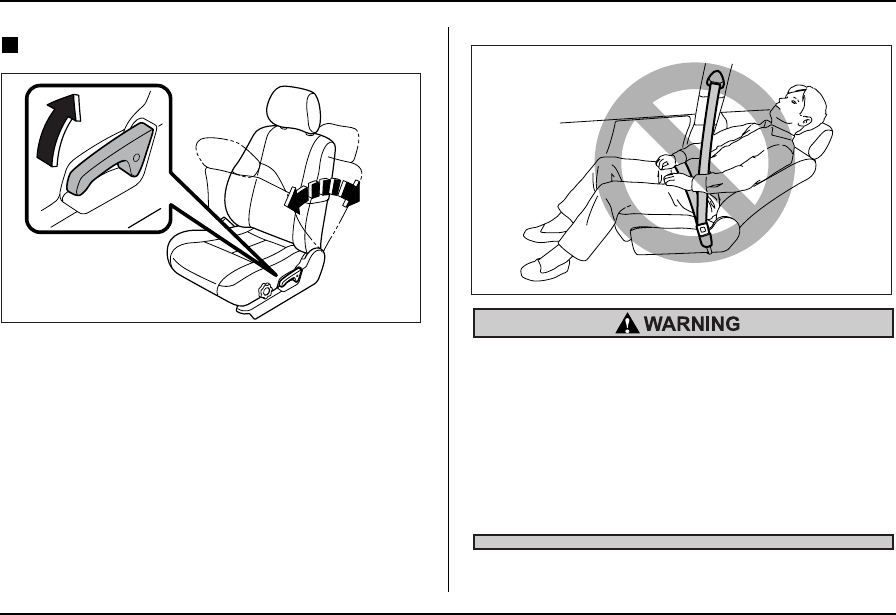 WARNING