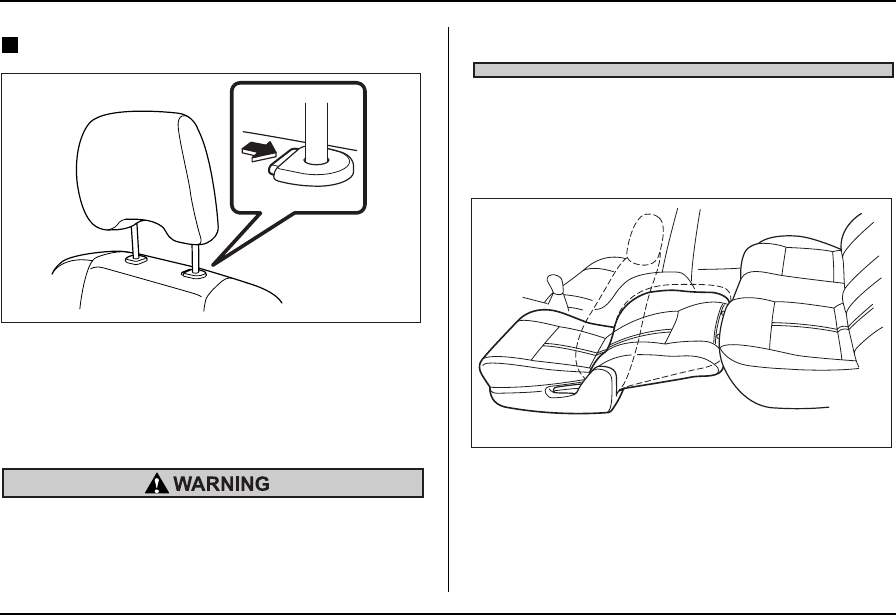 WARNING