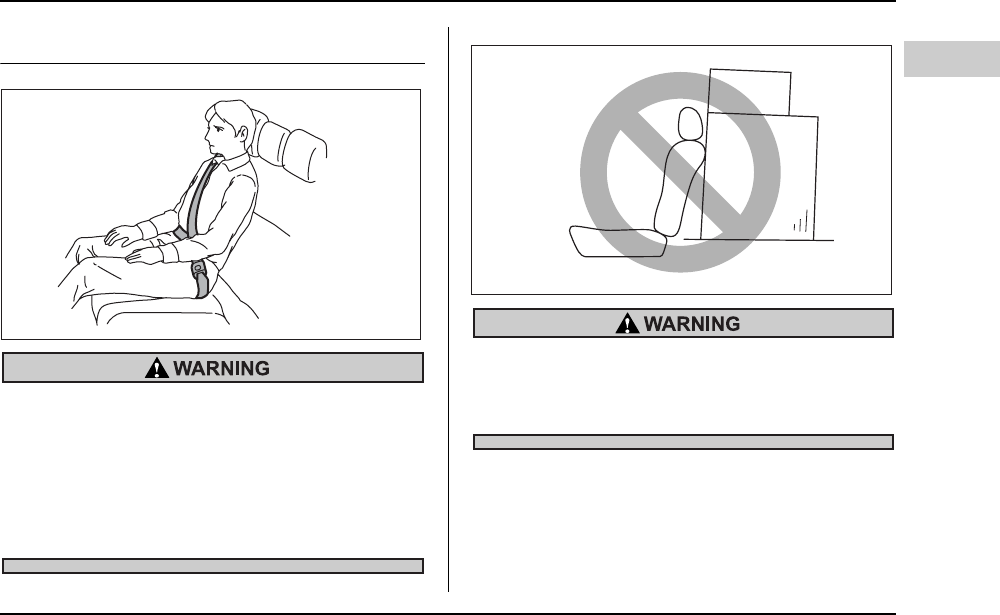 WARNING

WARNING