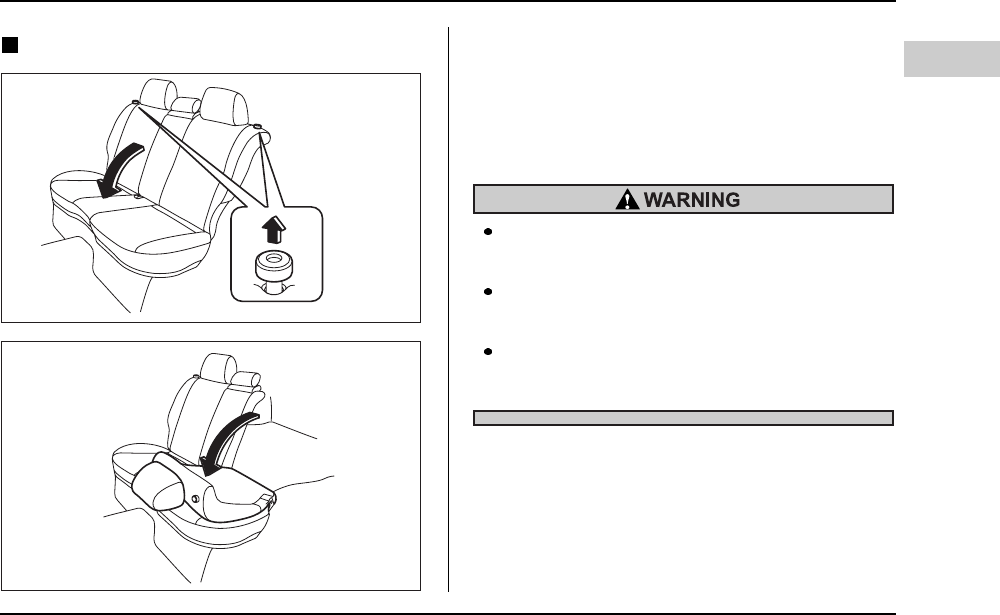 WARNING