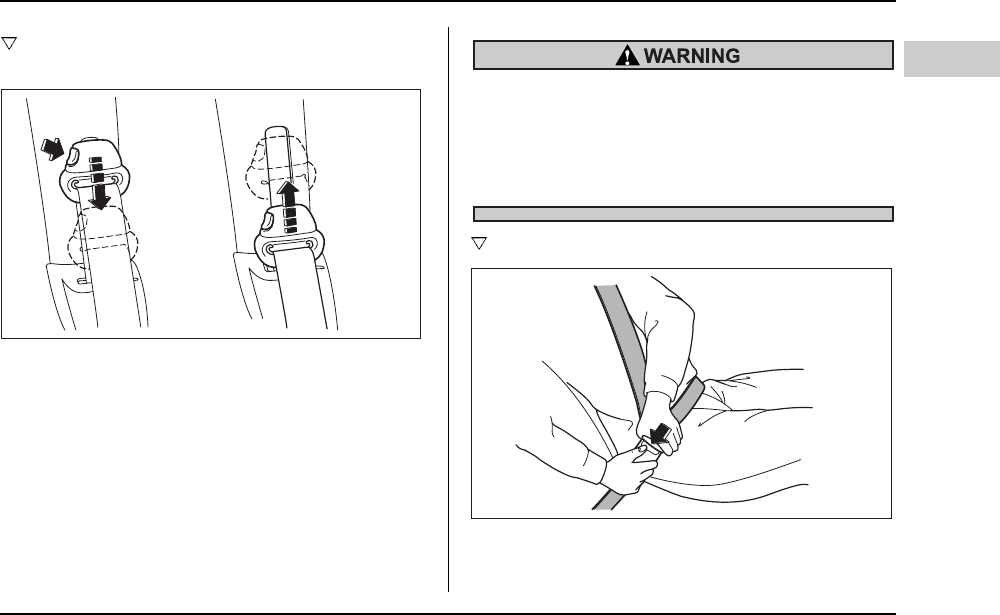 WARNING