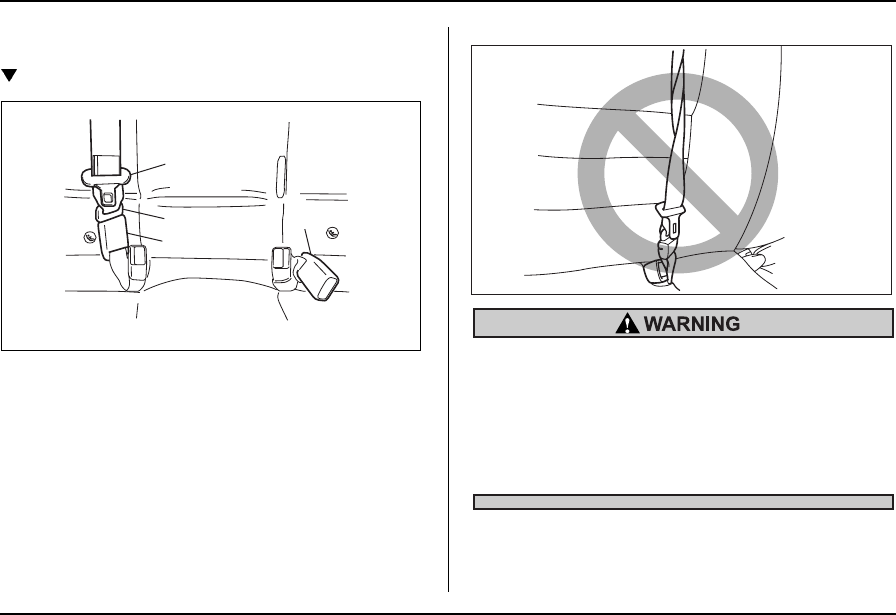 WARNING