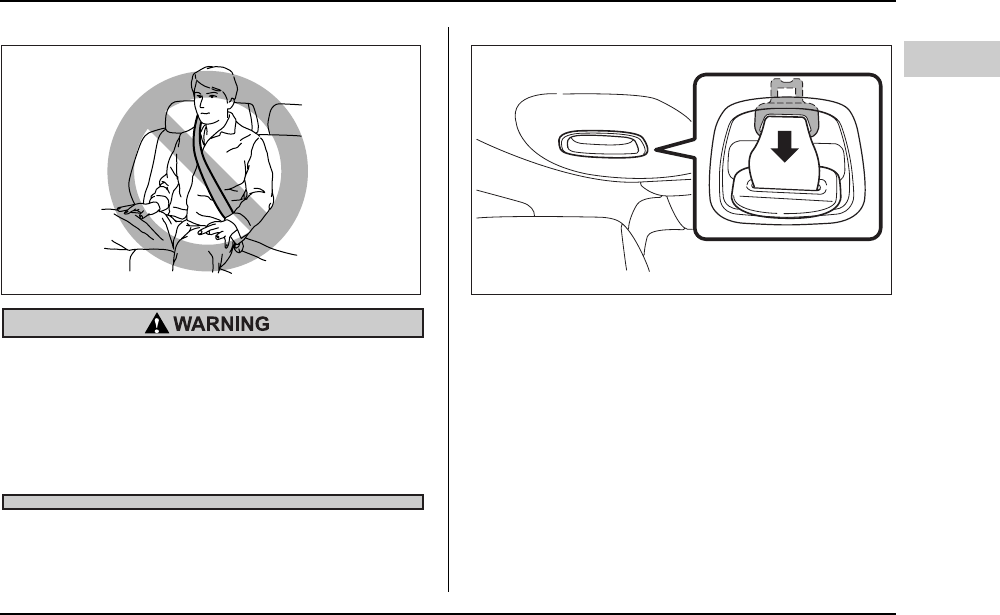 WARNING