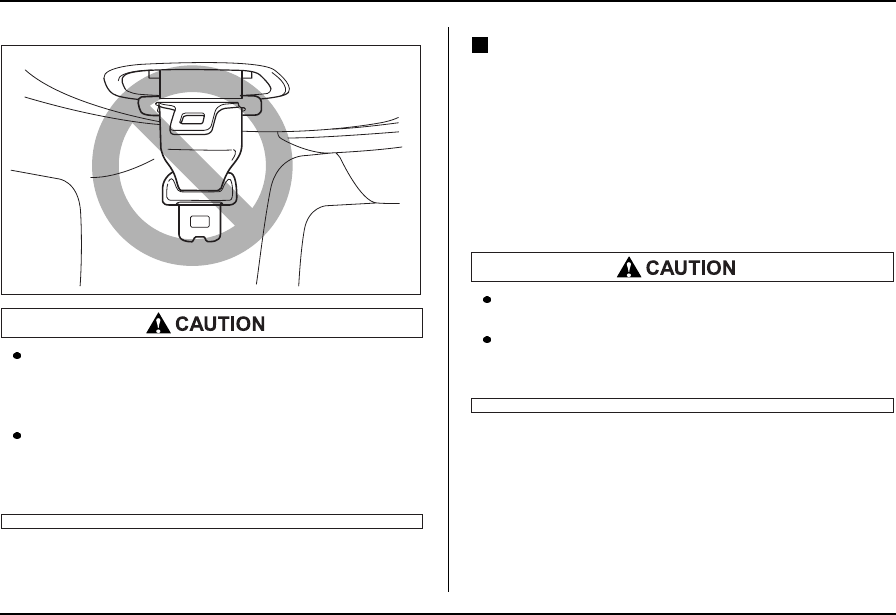 CAUTION

CAUTION