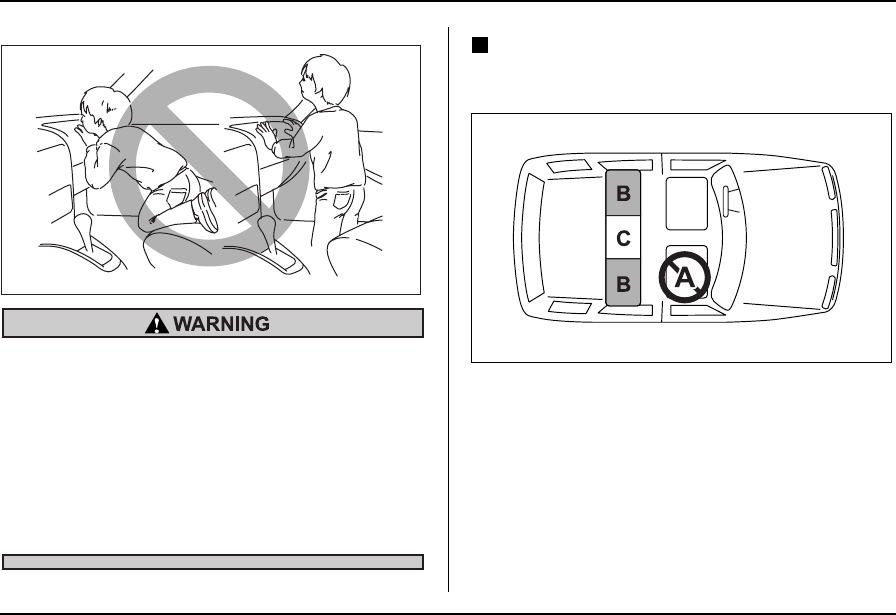 WARNING

B

C

B

A