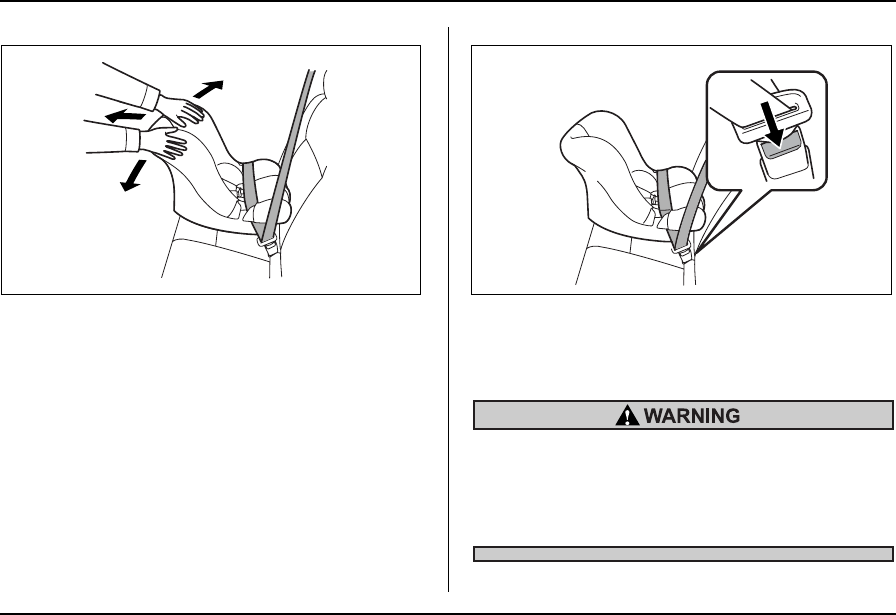 WARNING