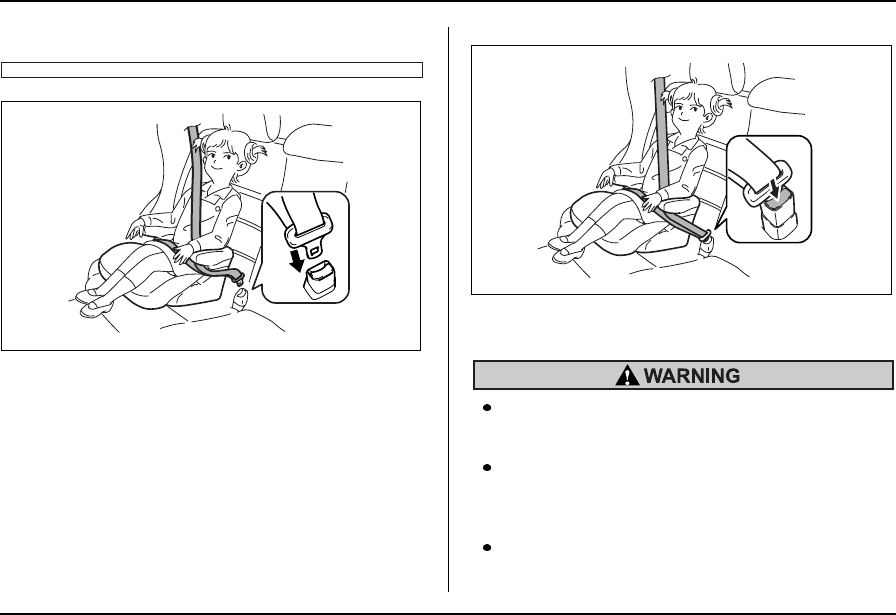 WARNING