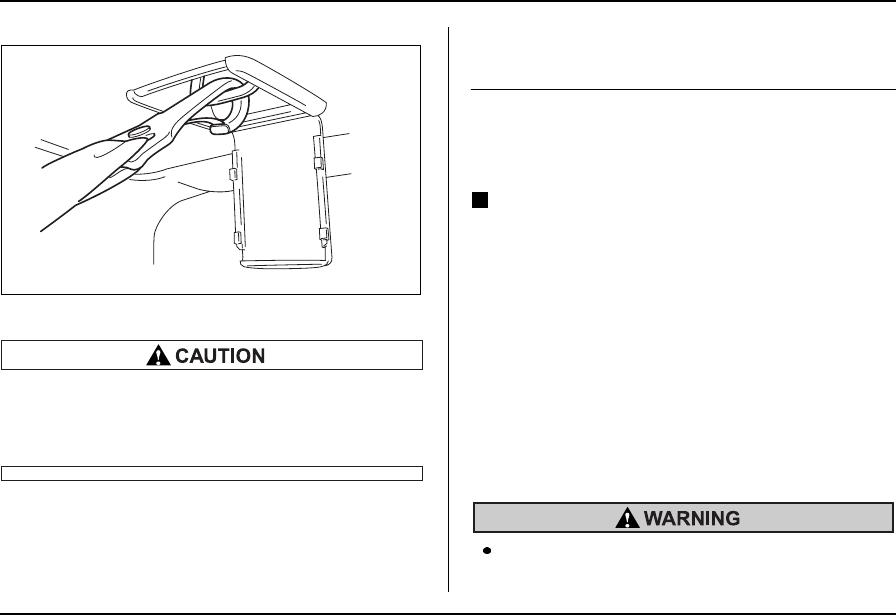 CAUTION

WARNING