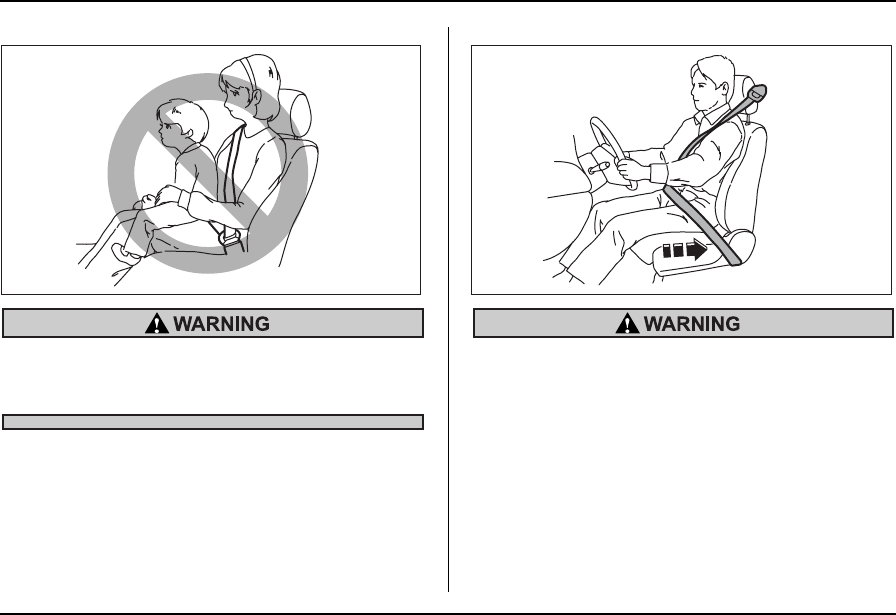 WARNING

WARNING