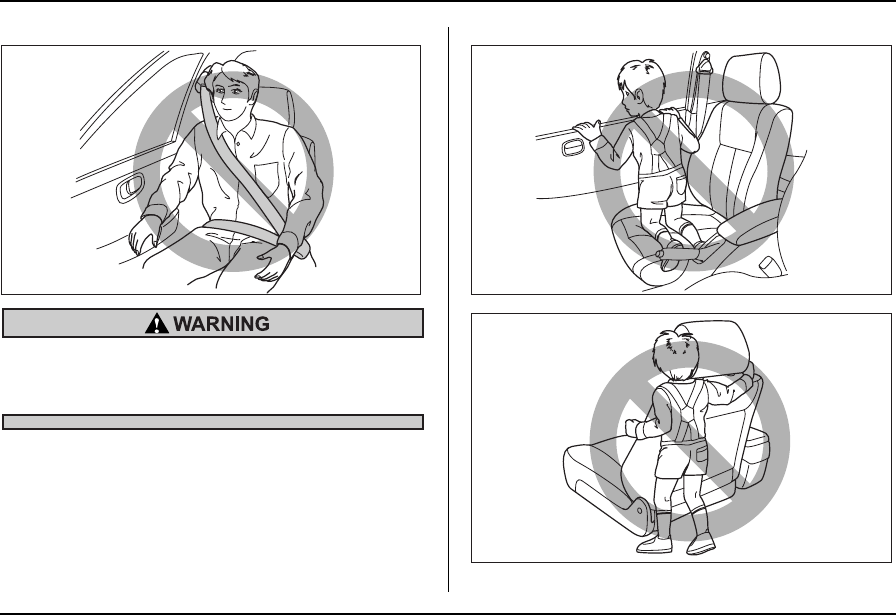 WARNING