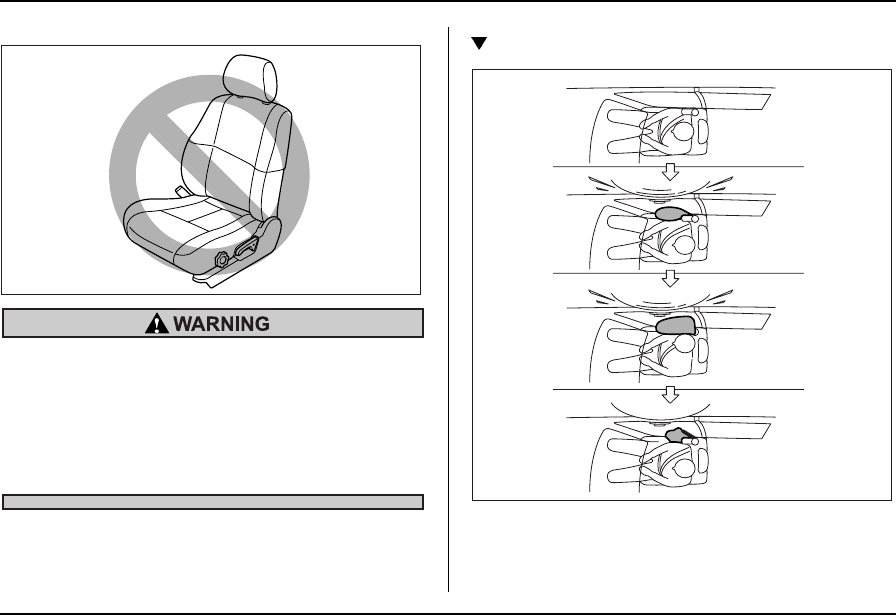 WARNING