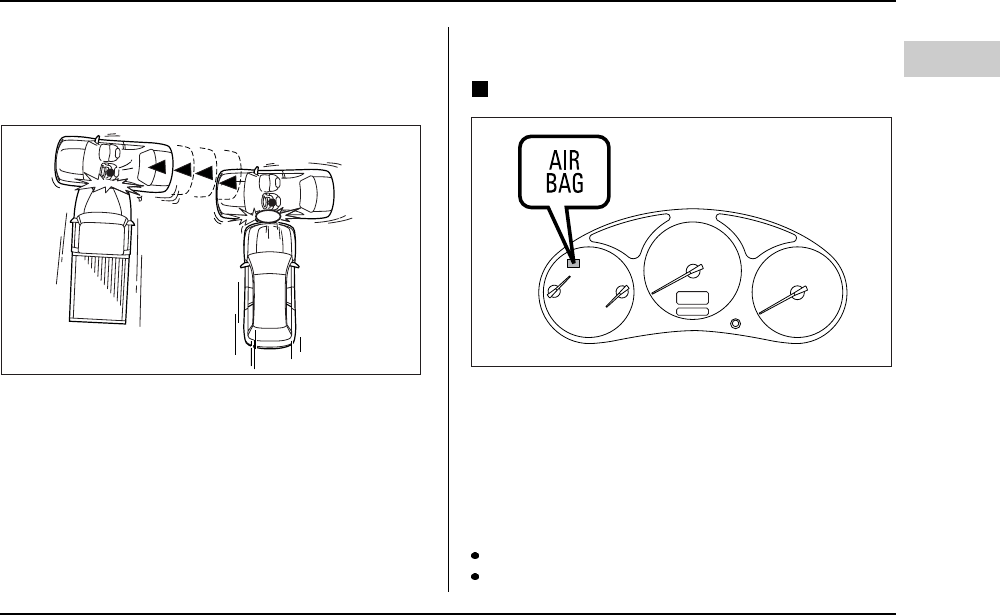 AIR
BAG