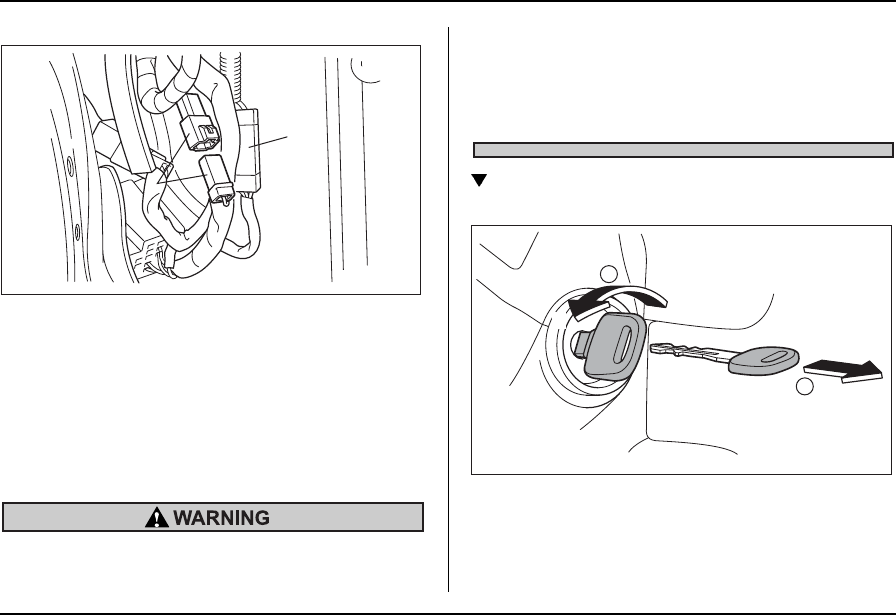 WARNING