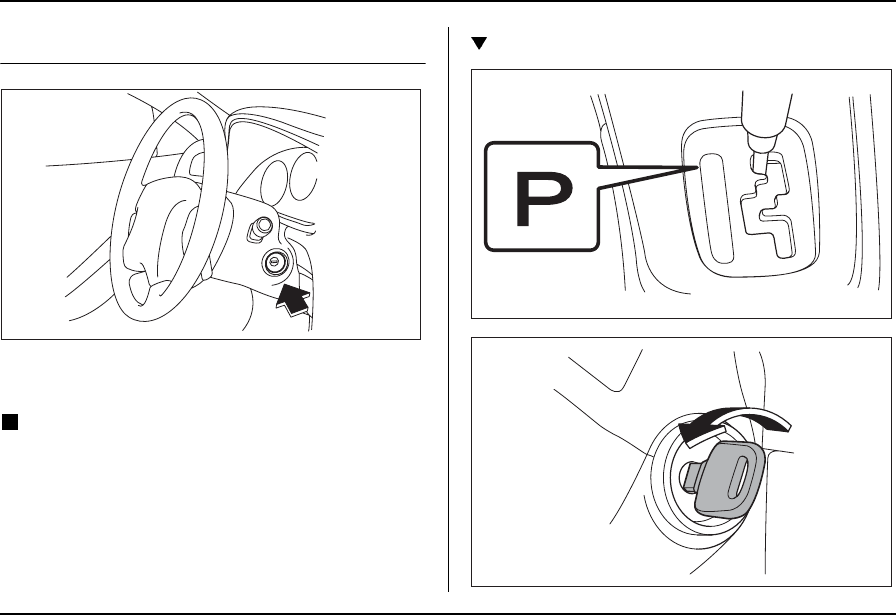 P