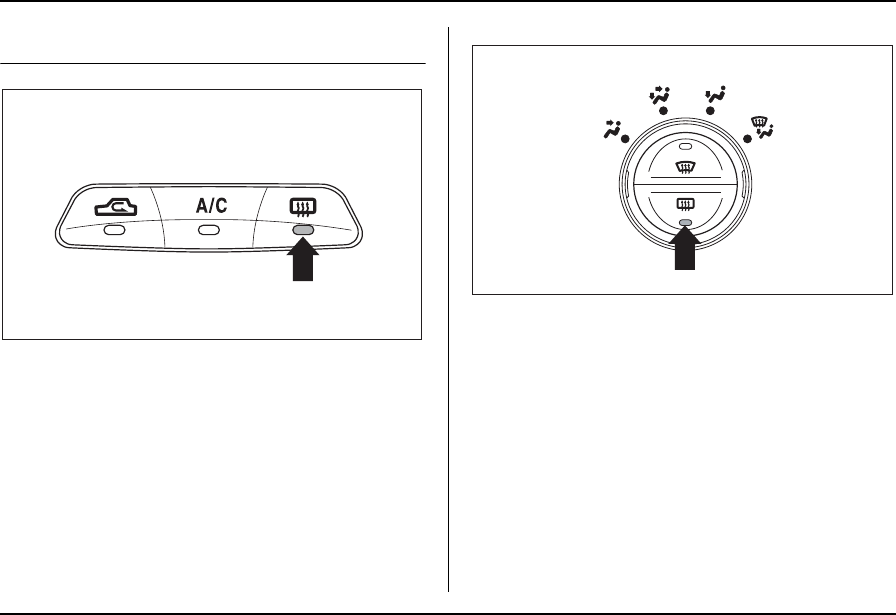 A/C