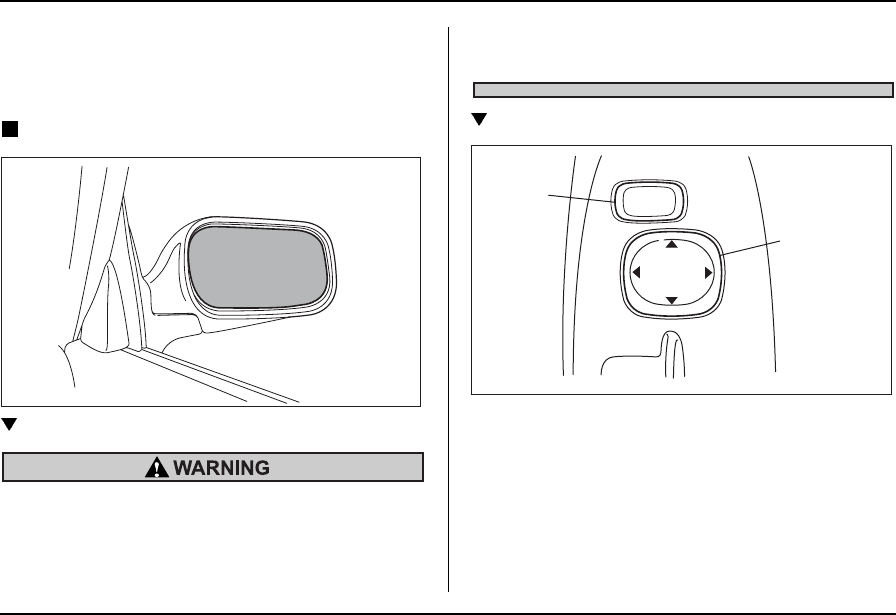 WARNING