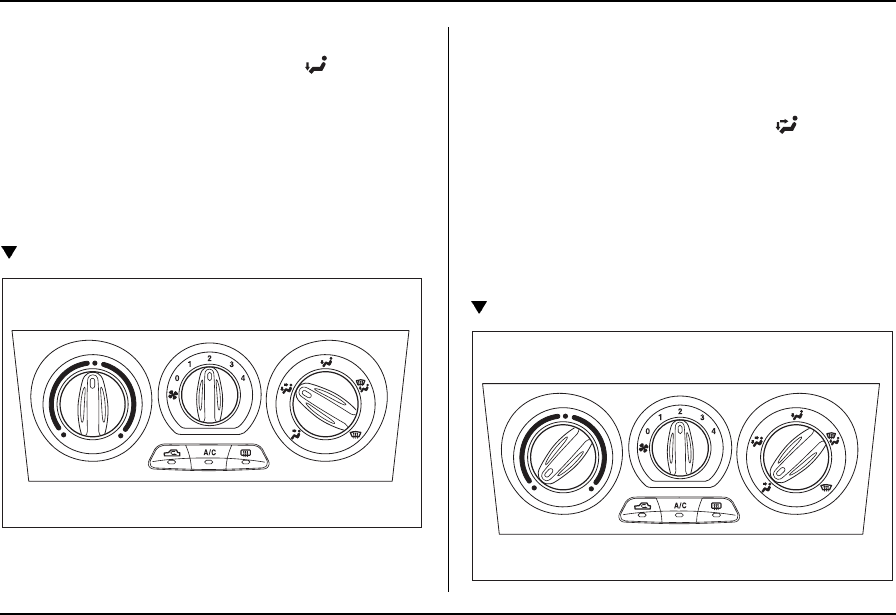 0 1 2 3 4

A/C

0 1 2 3 4

A/C