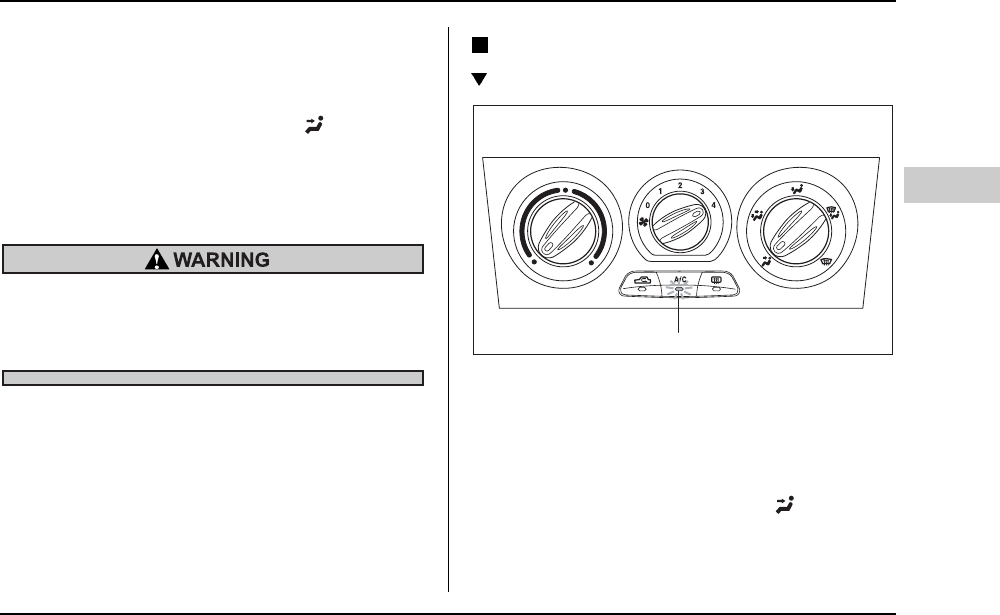 WARNING

0
1
2
3
4
A/C