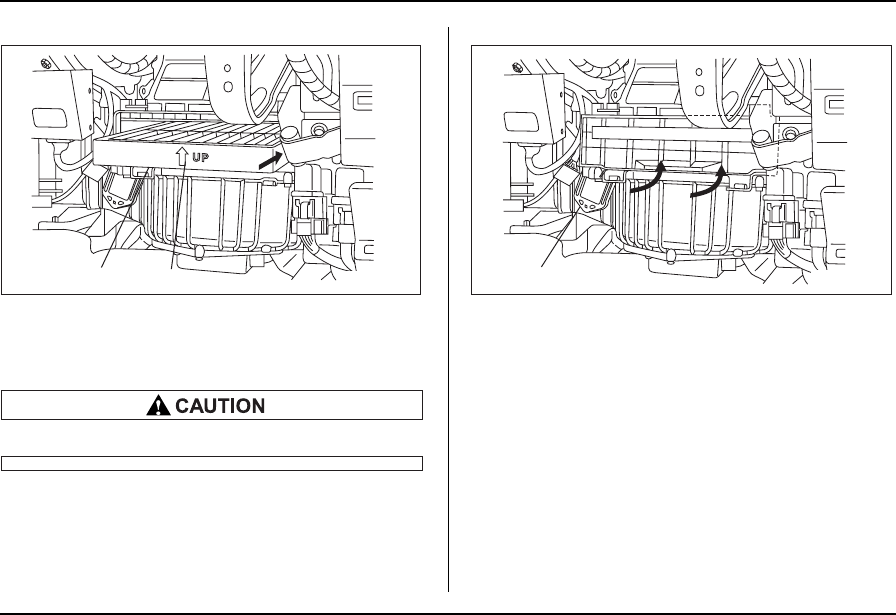 UP

CAUTION