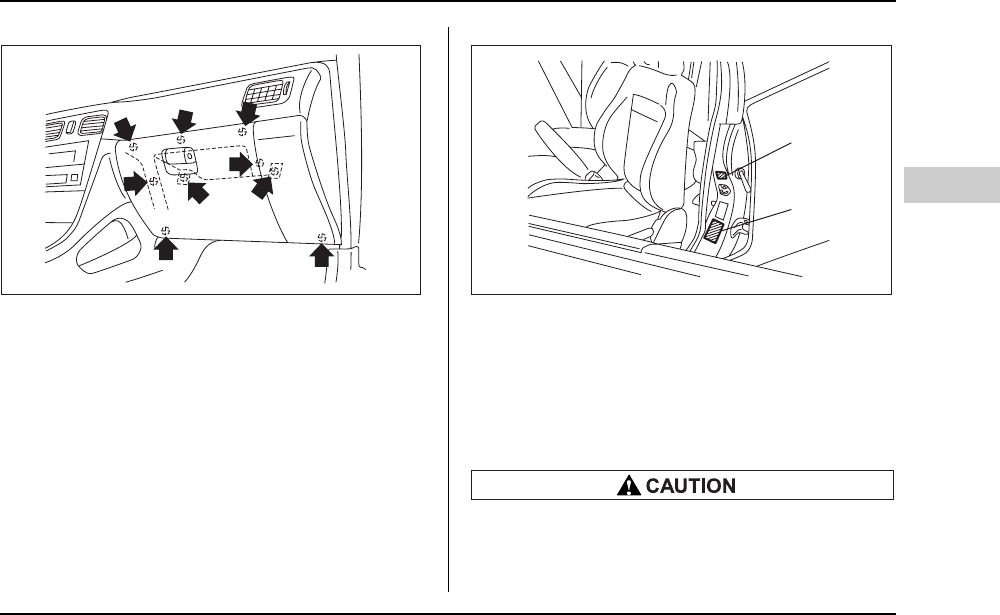 CAUTION