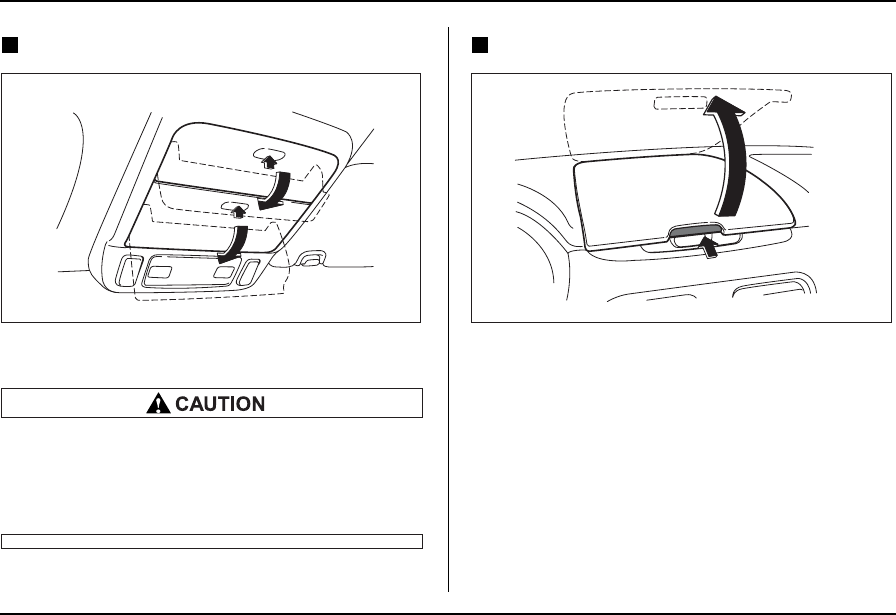 CAUTION