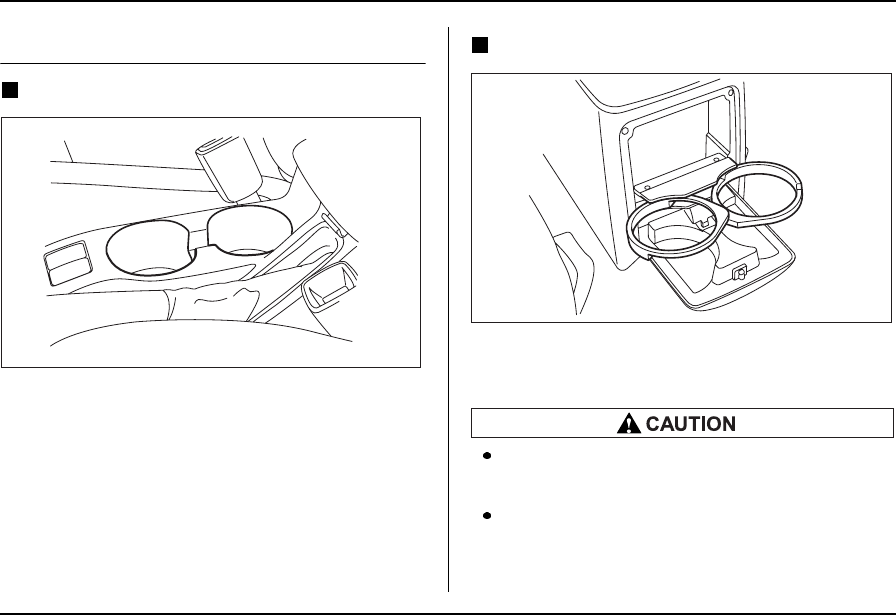 CAUTION