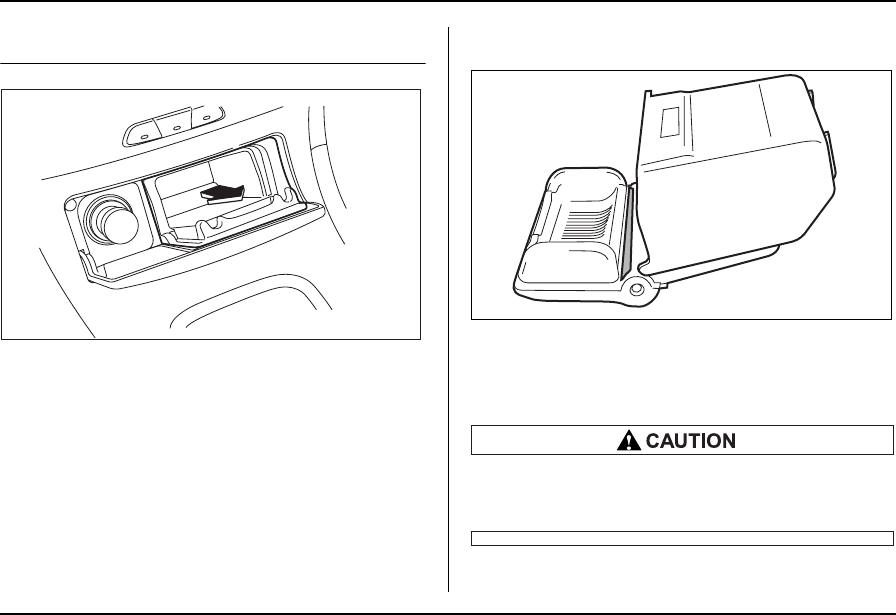 CAUTION