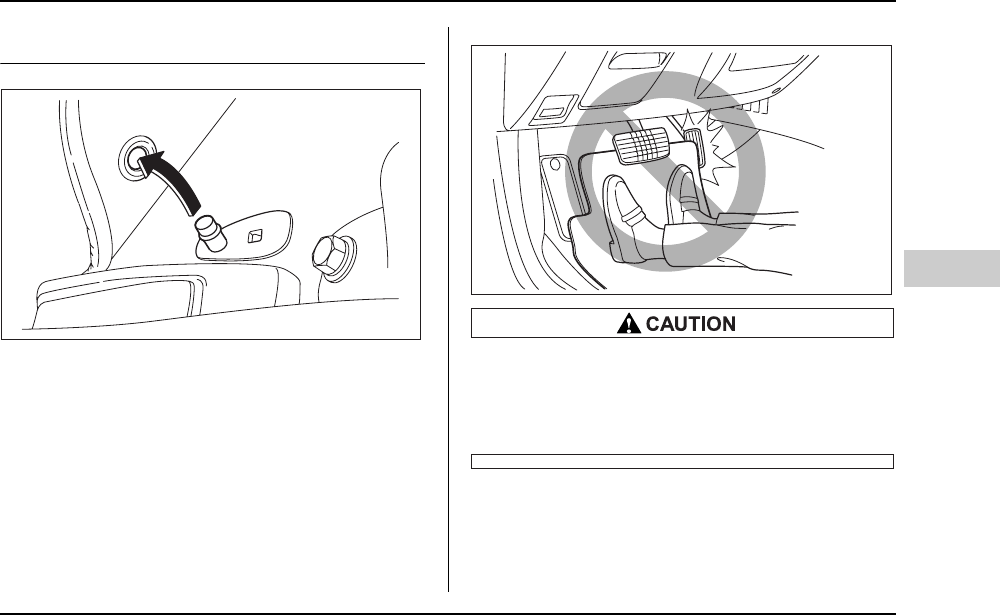 CAUTION