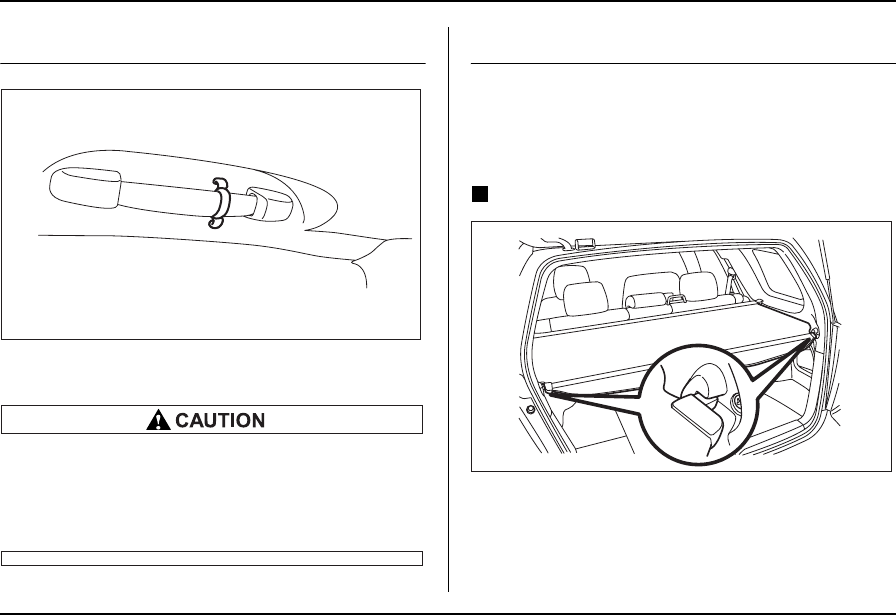 CAUTION