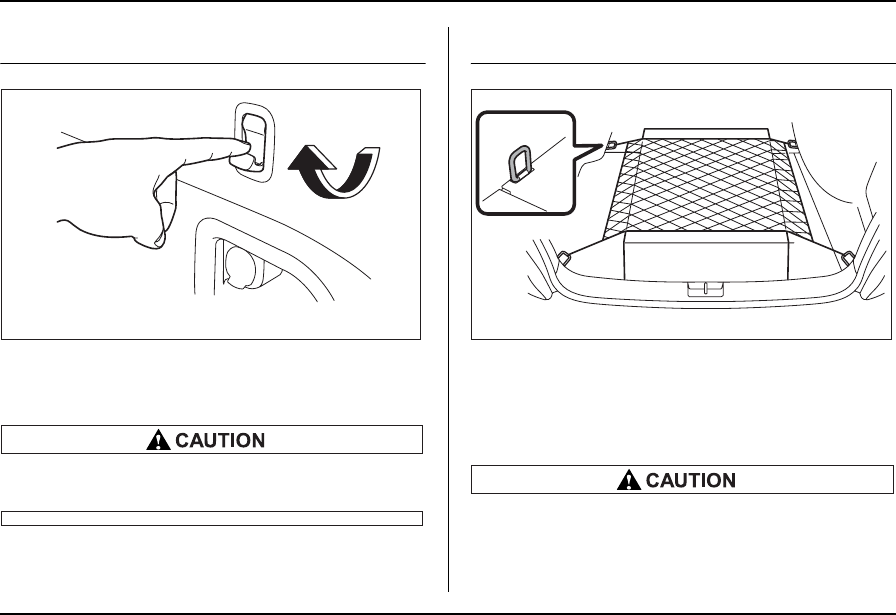 CAUTION

CAUTION