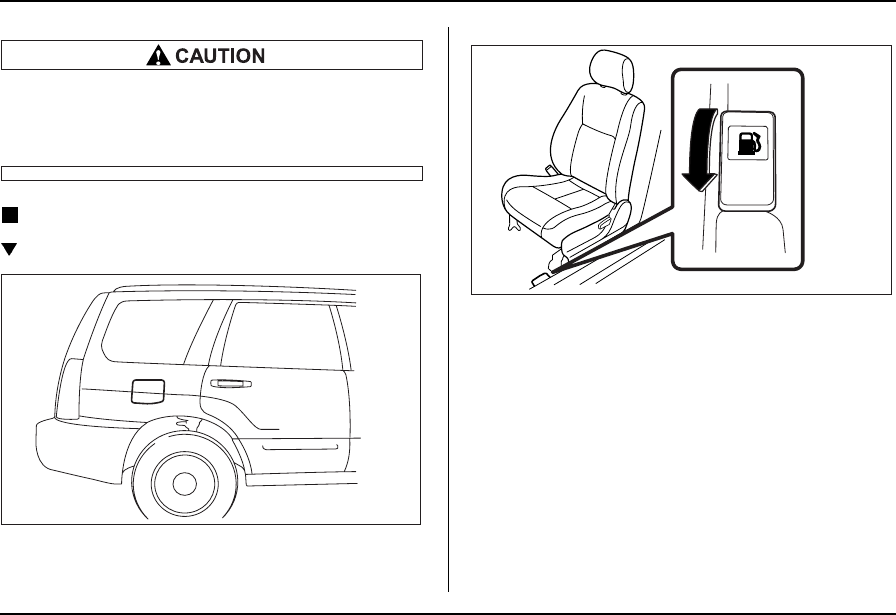 CAUTION