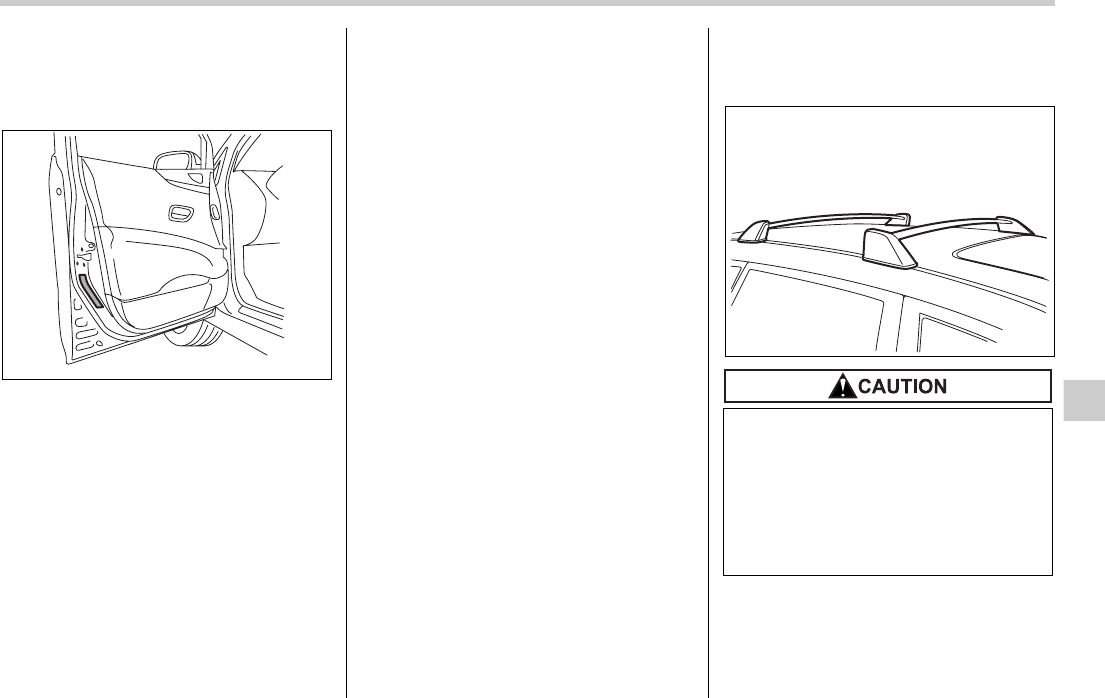 CAUTION