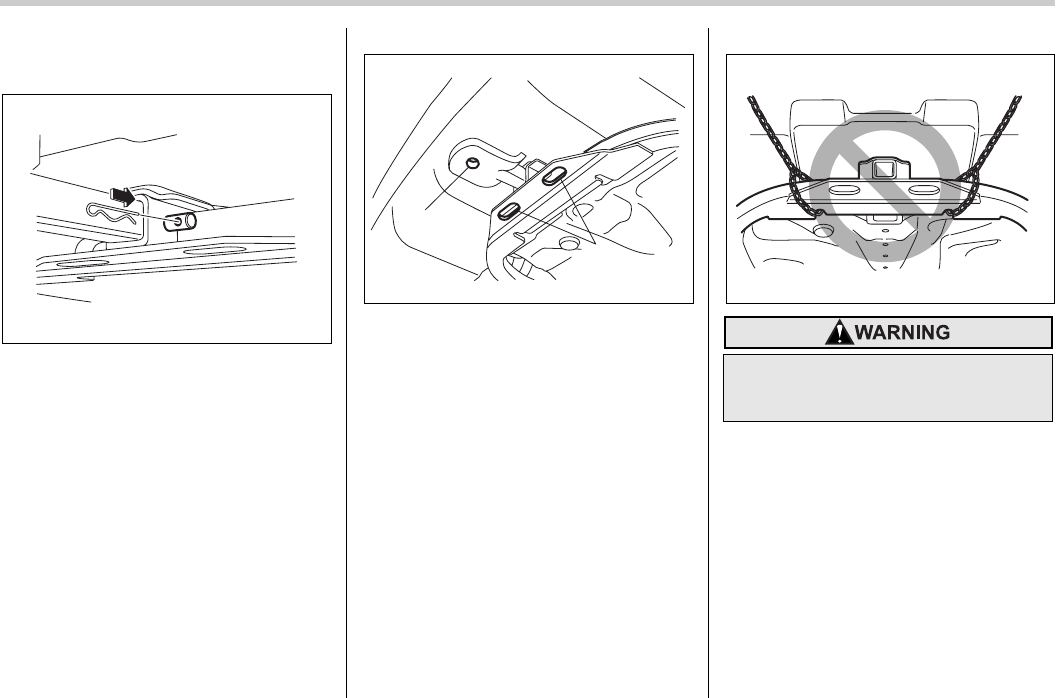 WARNING