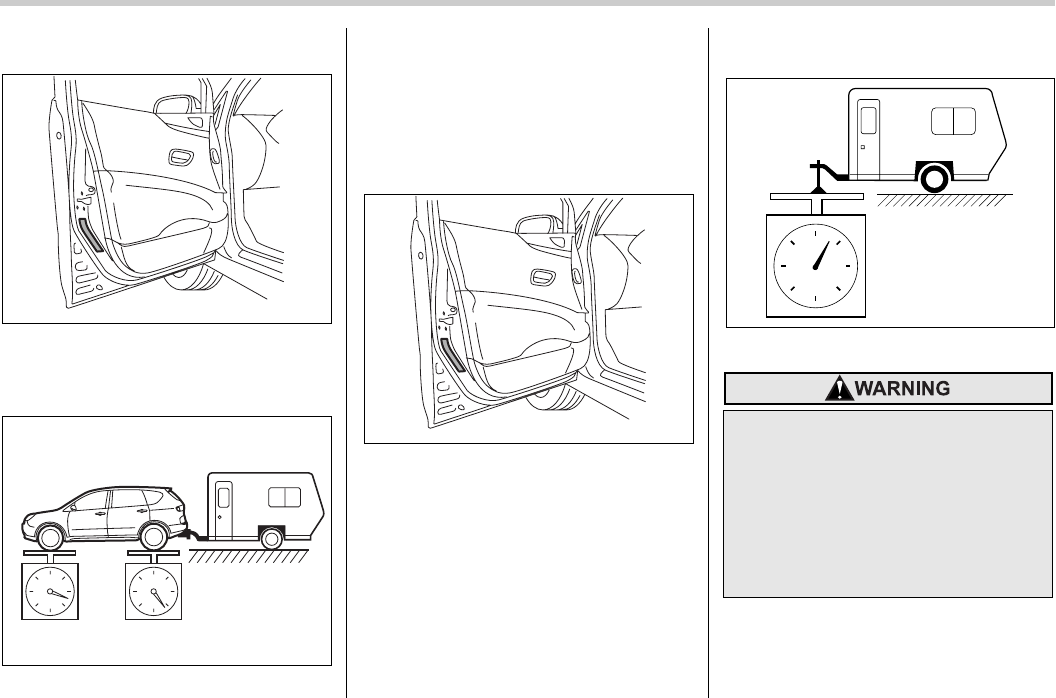 WARNING