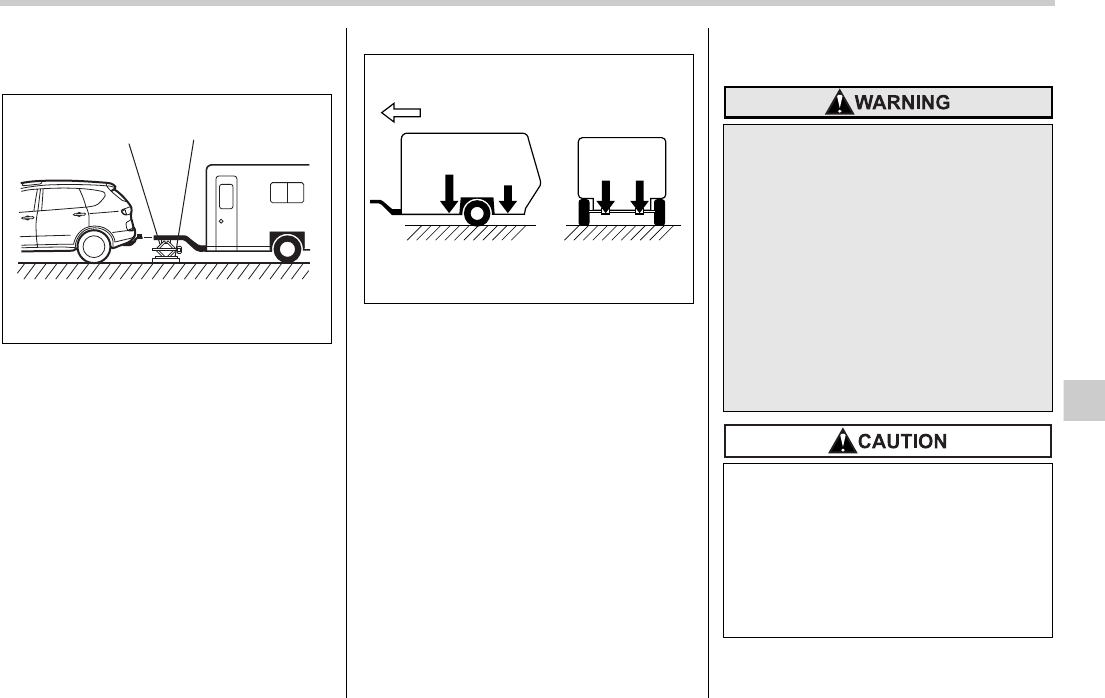 WARNING

CAUTION