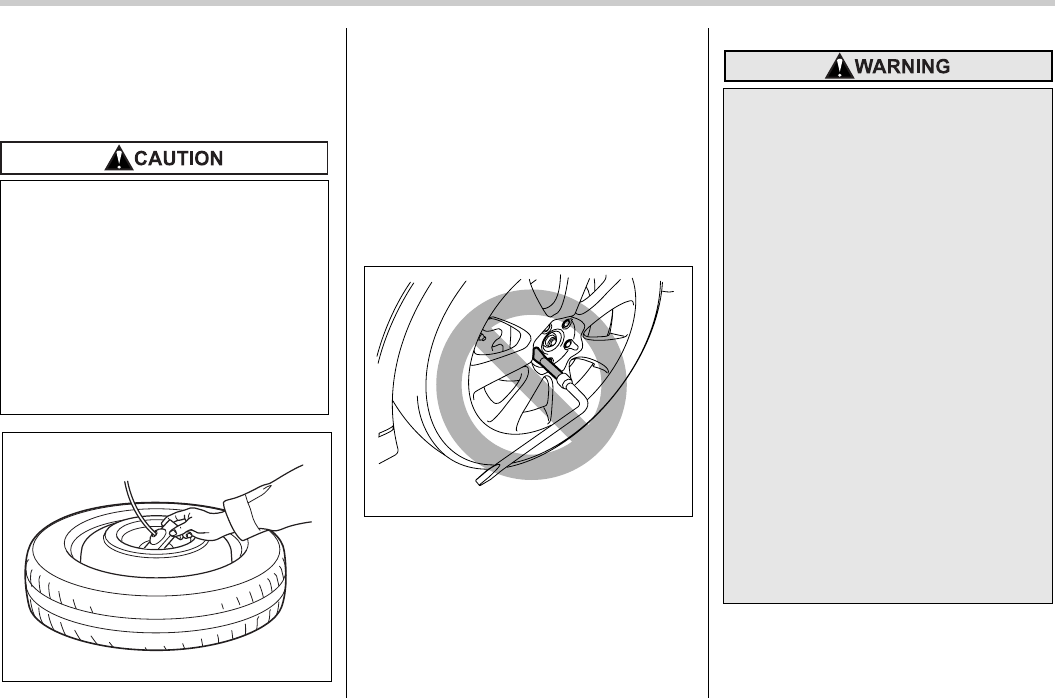 CAUTION

WARNING